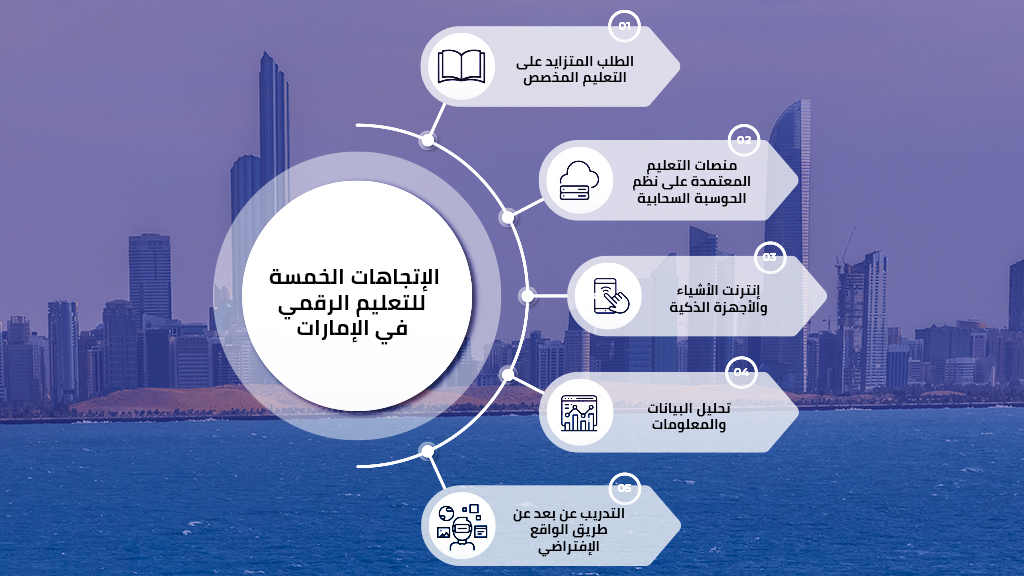 الإتجاهات الخمسة للتعليم الرقمي في الإمارات

01
الطلب المتزايد على التعليم المخصص

02
منصات التعليم المعتمدة على نظم الحوسبة السحابية

03
إنترنت الأشياء والأجهزة الذكية

04
تحليل البيانات والمعلومات

05
التدريب عن بعد عن طريق الواقع الإفتراضي